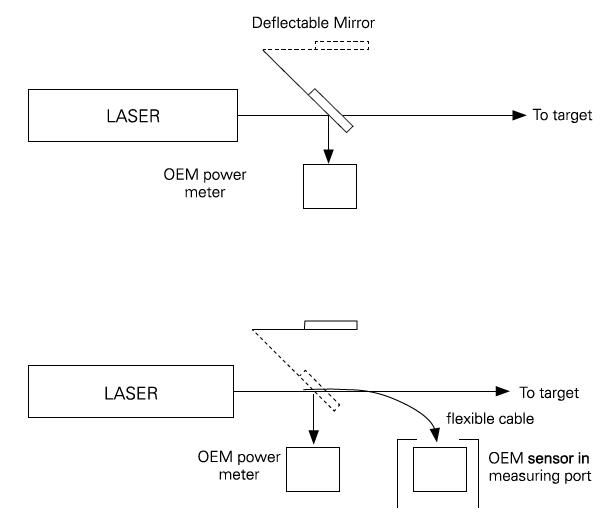 Deflectable Mirror

LASER

To target

OEM power meter

LASER

To target

flexible cable

OEM power meter

OEM sensor in measuring port